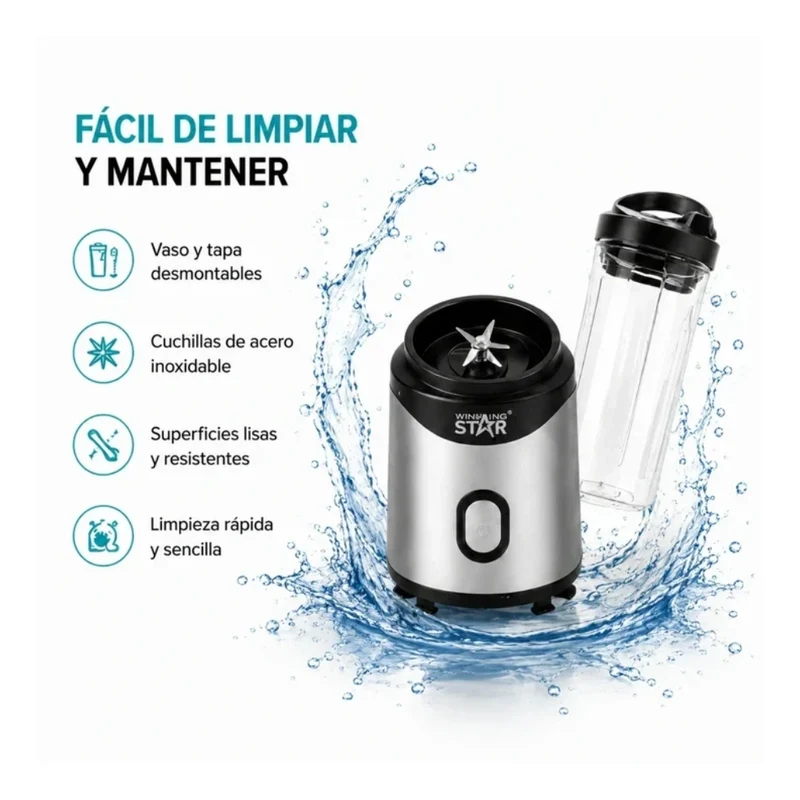 FÁCIL DE LIMPIAR
Y MANTENER

Vaso y tapa desmontables

Cuchillas de acero inoxidable

Superficies lisas y resistentes

Limpieza rápida y sencilla

WINNING STAR®